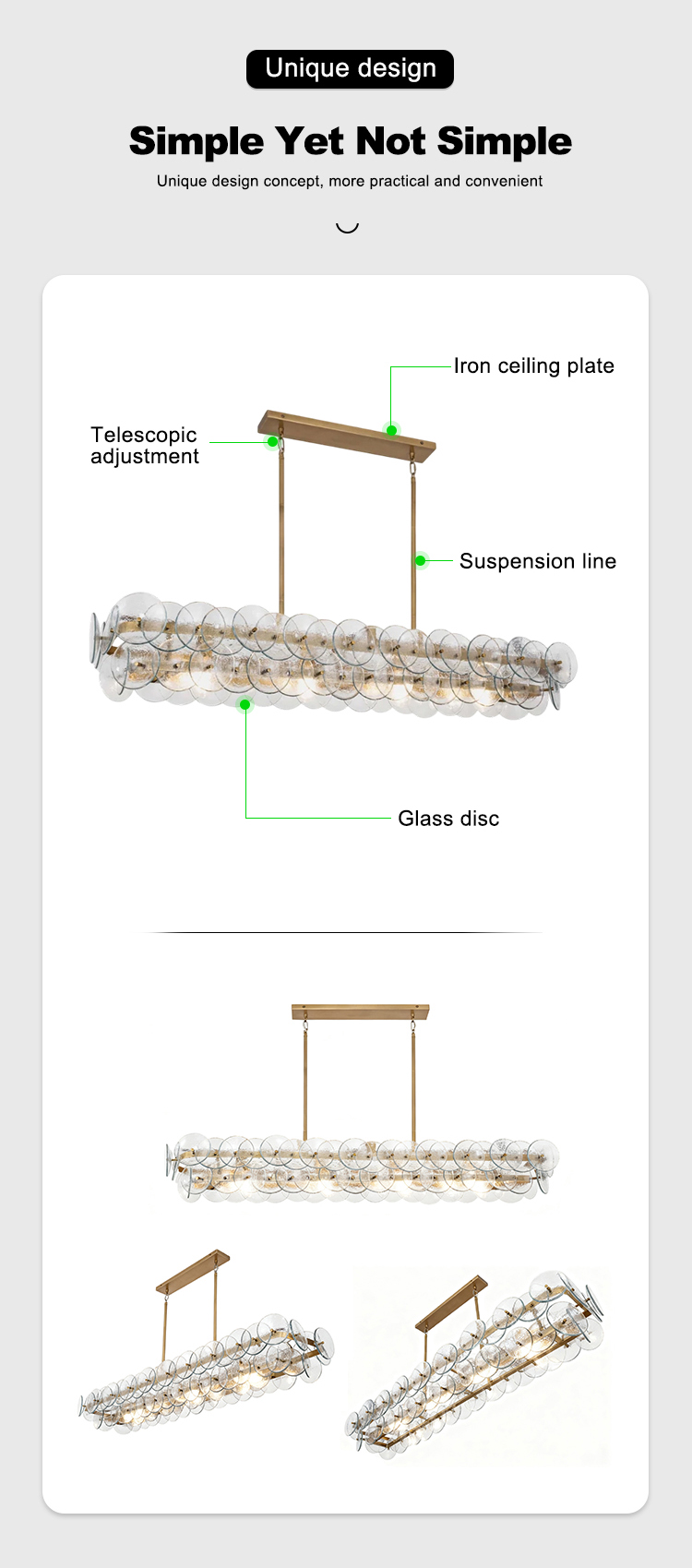 Unique design

Simple Yet Not Simple

Unique design concept, more practical and convenient

Iron ceiling plate

Telescopic adjustment

Suspension line

Glass disc